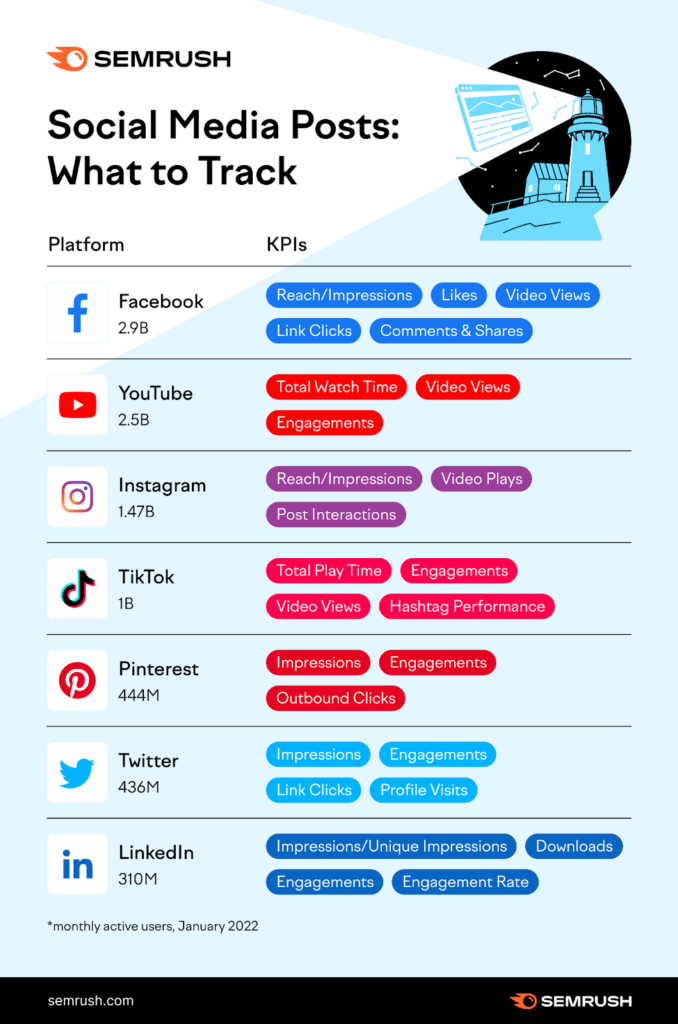 SEMRUSH

Social Media Posts: What to Track

| Platform | KPIs |
|---|---|
| Facebook 2.9B | Reach/Impressions, Likes, Video Views, Link Clicks, Comments & Shares |
| YouTube 2.5B | Total Watch Time, Video Views, Engagements |
| Instagram 1.47B | Reach/Impressions, Video Plays, Post Interactions |
| TikTok 1B | Total Play Time, Engagements, Video Views, Hashtag Performance |
| Pinterest 444M | Impressions, Engagements, Outbound Clicks |
| Twitter 436M | Impressions, Engagements, Link Clicks, Profile Visits |
| LinkedIn 310M | Impressions/Unique Impressions, Downloads, Engagements, Engagement Rate |

*monthly active users, January 2022

semrush.com

SEMRUSH